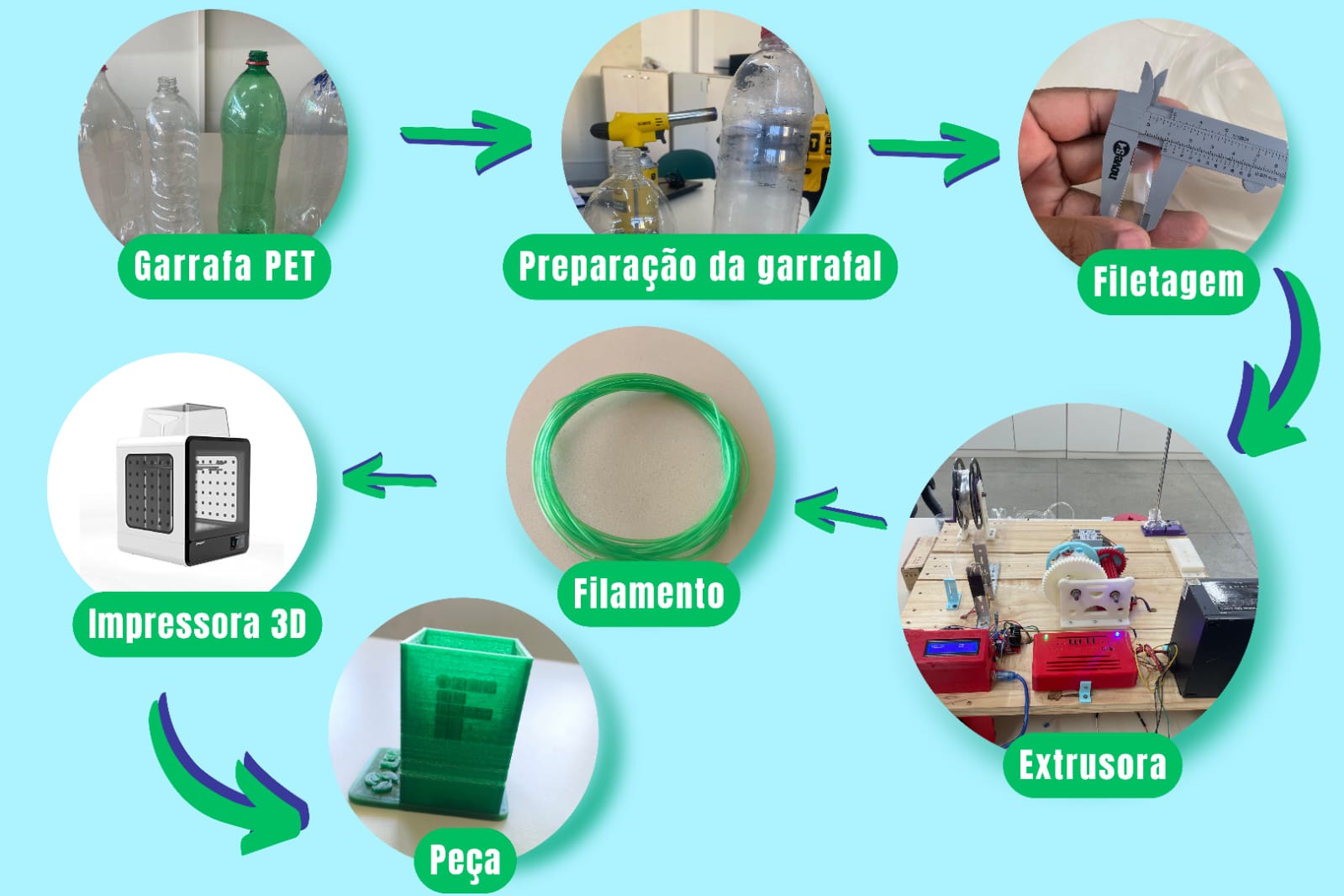 Garrafa PET

Preparação da garrafal

Filetagem

Extrusora

Filamento

Impressora 3D

Peça